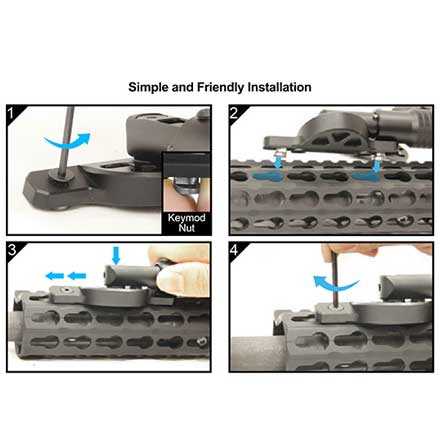 Simple and Friendly Installation

1

Keymod Nut

2

3

4