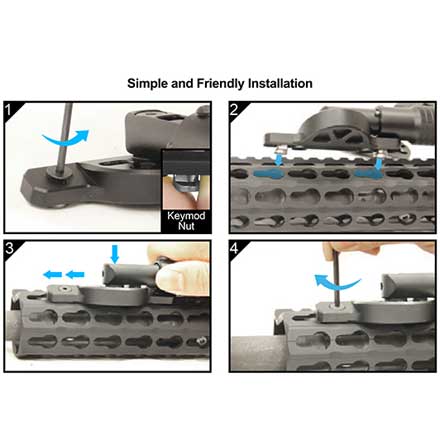 Simple and Friendly Installation

1

Keymod Nut

2

3

4