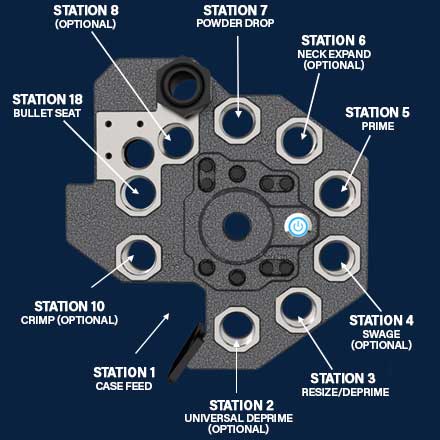 STATION 8
(OPTIONAL)

STATION 7
POWDER DROP

STATION 6
NECK EXPAND
(OPTIONAL)

STATION 18
BULLET SEAT

STATION 5
PRIME

STATION 10
CRIMP (OPTIONAL)

STATION 4
SWAGE
(OPTIONAL)

STATION 1
CASE FEED

STATION 3
RESIZE/DEPRIME

STATION 2
UNIVERSAL DEPRIME
(OPTIONAL)